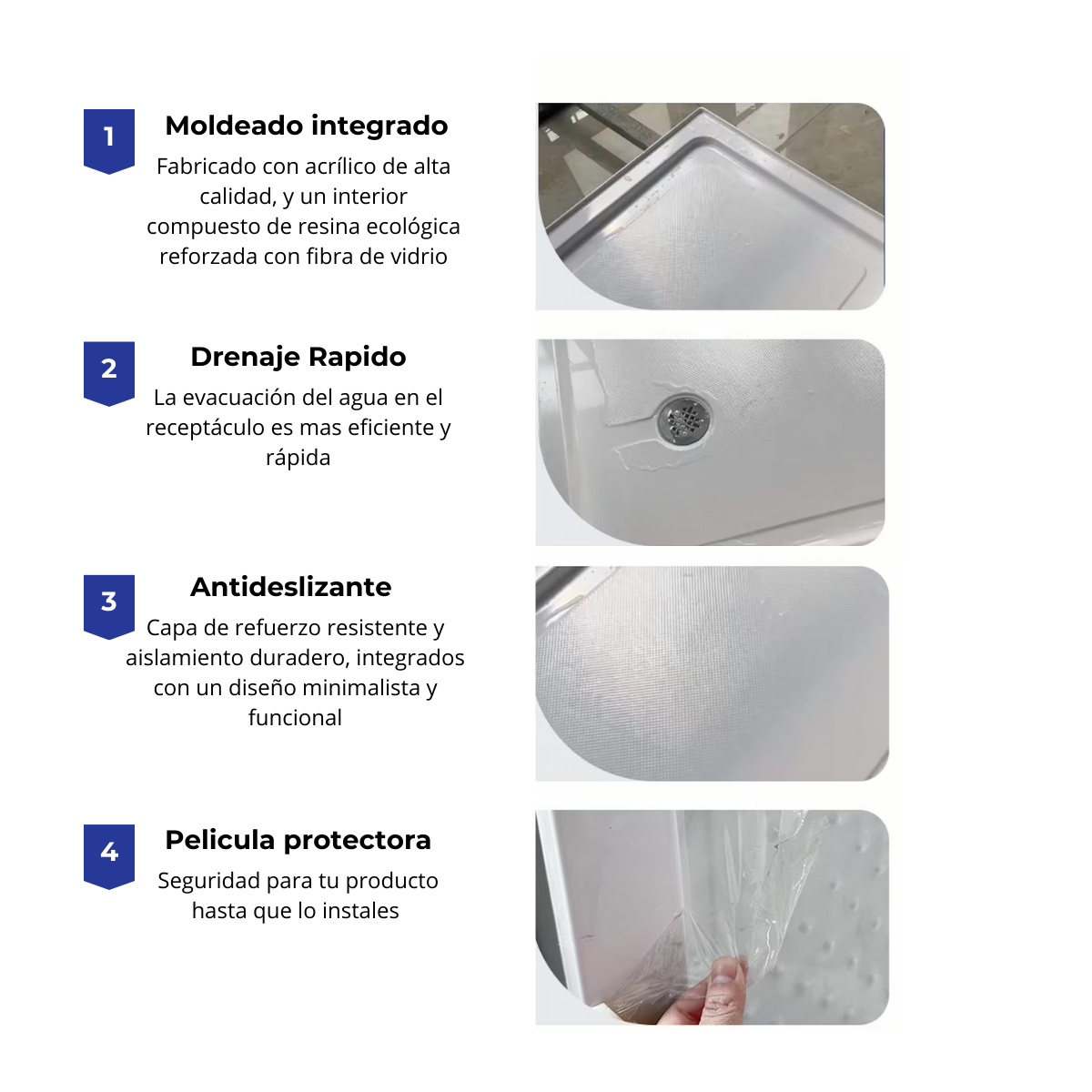 1

Moldeado integrado

Fabricado con acrílico de alta calidad, y un interior compuesto de resina ecológica reforzada con fibra de vidrio

2

Drenaje Rapido

La evacuación del agua en el receptáculo es mas eficiente y rápida

3

Antideslizante

Capa de refuerzo resistente y aislamiento duradero, integrados con un diseño minimalista y funcional

4

Pelicula protectora

Seguridad para tu producto hasta que lo instales